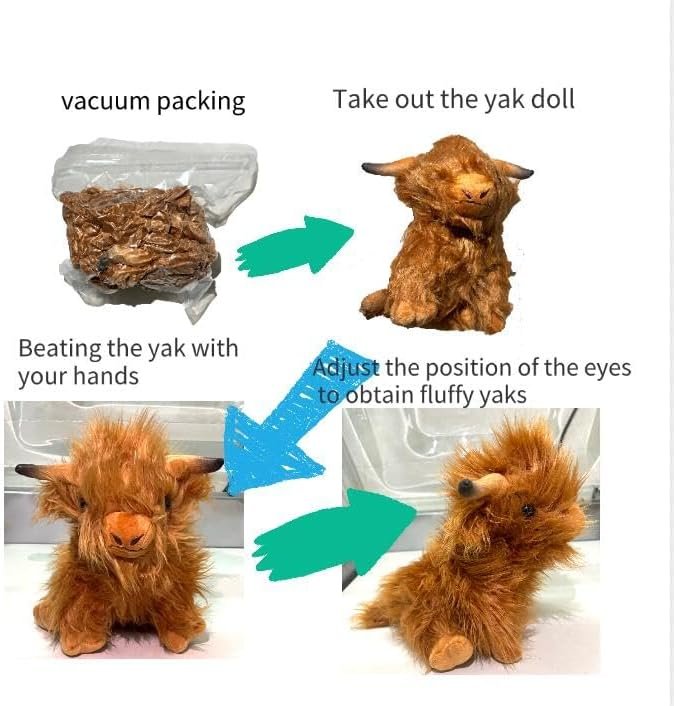 vacuum packing

Take out the yak doll

Beating the yak with your hands

Adjust the position of the eyes to obtain fluffy yaks